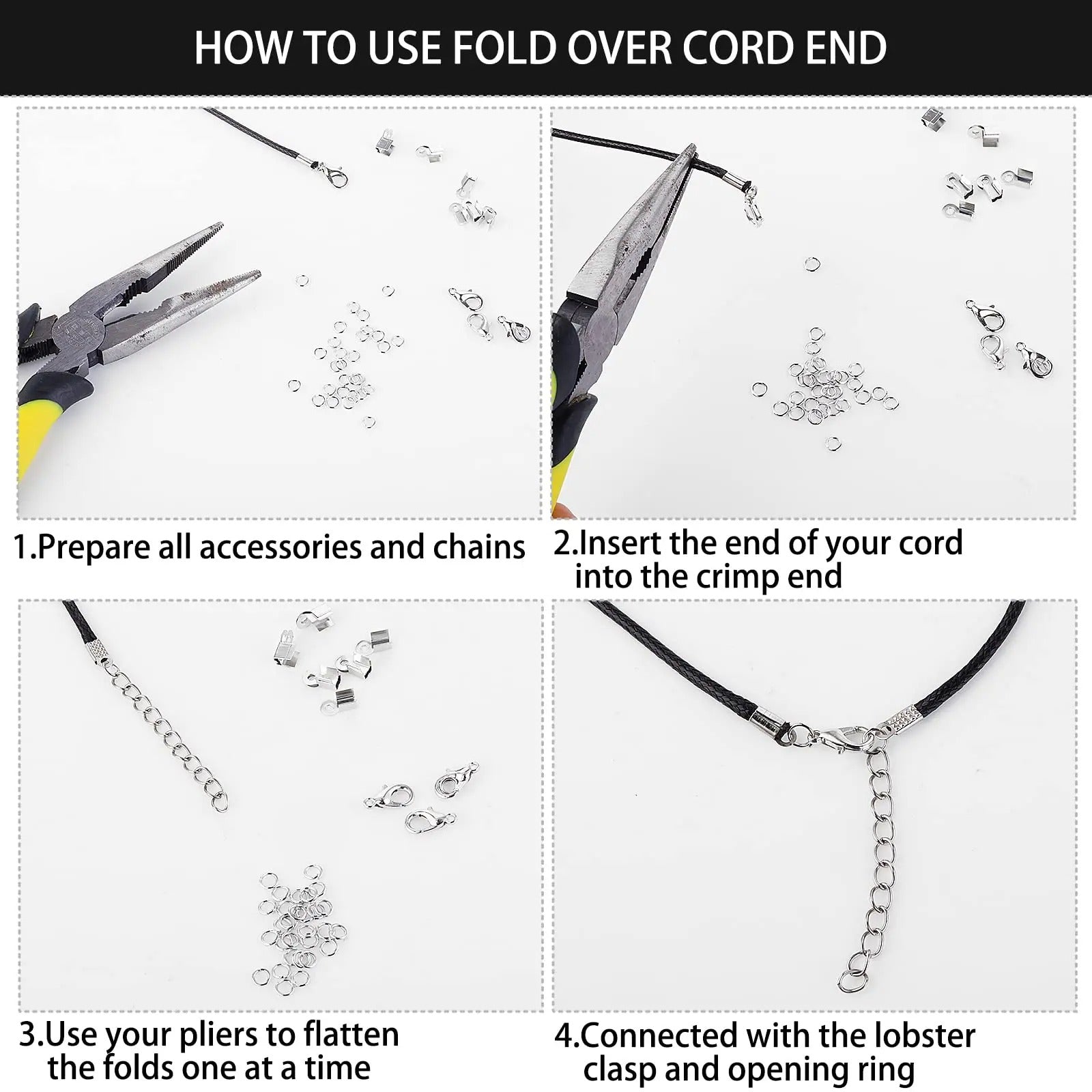 HOW TO USE FOLD OVER CORD END

1.Prepare all accessories and chains

2.Insert the end of your cord into the crimp end

3.Use your pliers to flatten the folds one at a time

4.Connected with the lobster clasp and opening ring